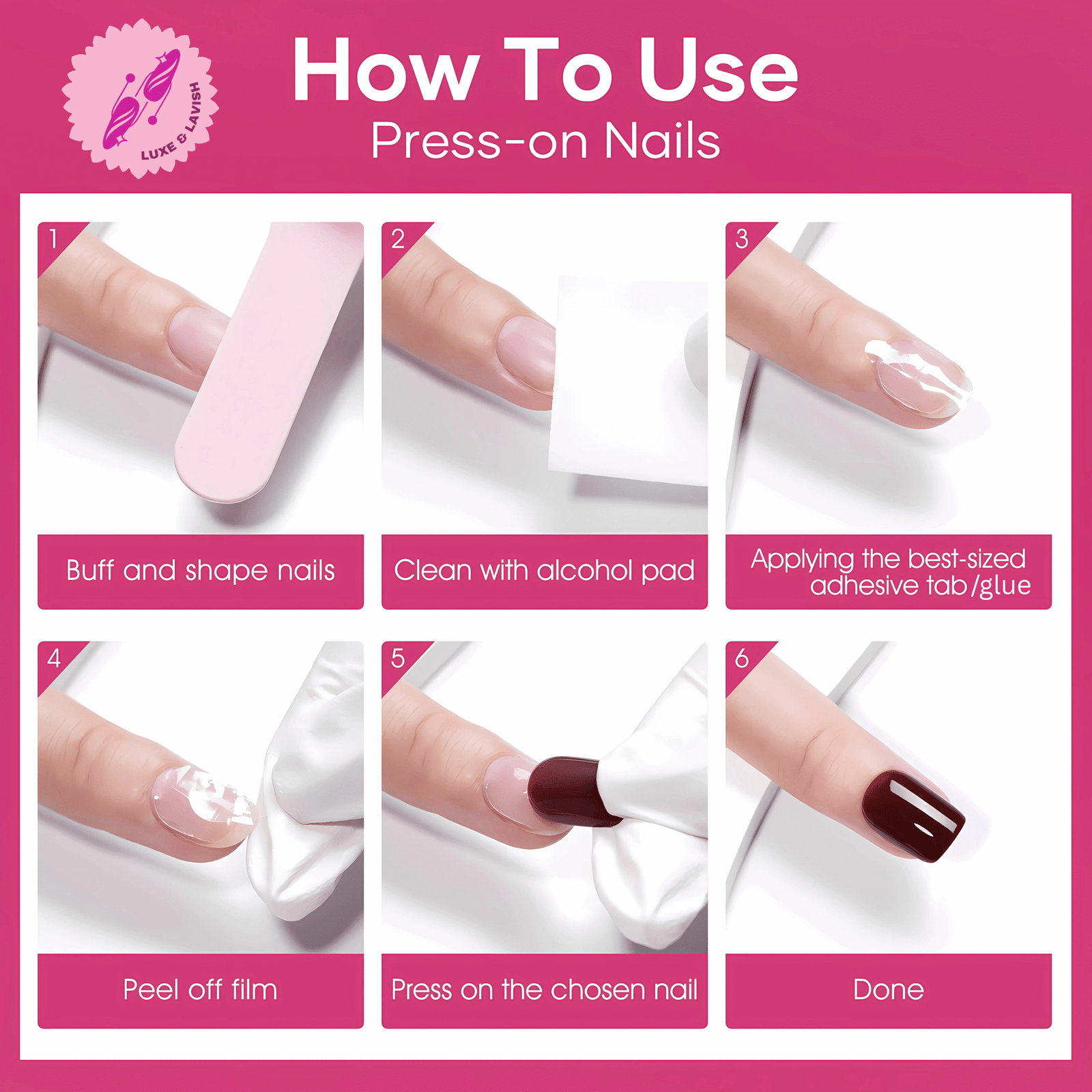 LUXE & LAVISH

How To Use
Press-on Nails

1
Buff and shape nails

2
Clean with alcohol pad

3
Applying the best-sized adhesive tab/glue

4
Peel off film

5
Press on the chosen nail

6
Done