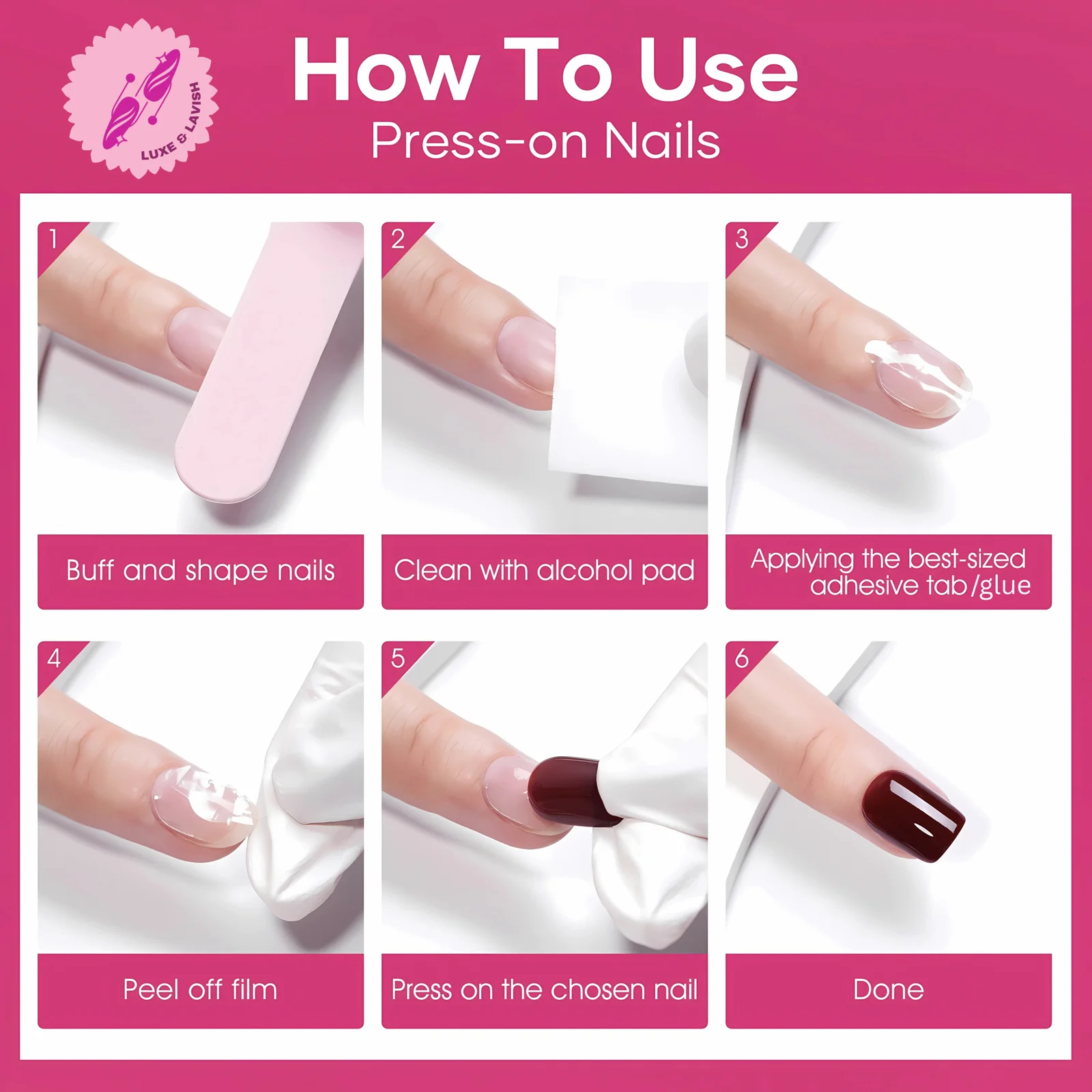 LUXE & LAVISH

How To Use
Press-on Nails

1
Buff and shape nails

2
Clean with alcohol pad

3
Applying the best-sized adhesive tab/glue

4
Peel off film

5
Press on the chosen nail

6
Done